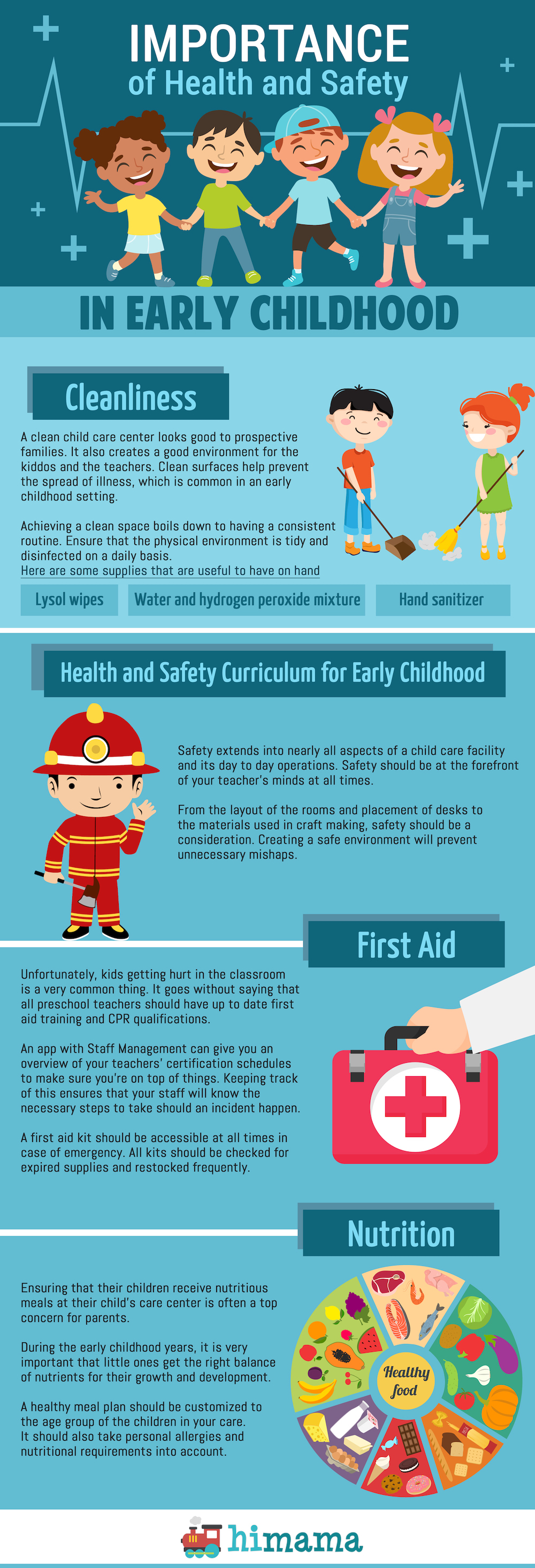 IMPORTANCE
of Health and Safety

IN EARLY CHILDHOOD

Cleanliness

A clean child care center looks good to prospective families. It also creates a good environment for the kiddos and the teachers. Clean surfaces help prevent the spread of illness, which is common in an early childhood setting.

Achieving a clean space boils down to having a consistent routine. Ensure that the physical environment is tidy and disinfected on a daily basis.
Here are some supplies that are useful to have on hand

Lysol wipes

Water and hydrogen peroxide mixture

Hand sanitizer

Health and Safety Curriculum for Early Childhood

Safety extends into nearly all aspects of a child care facility and its day to day operations. Safety should be at the forefront of your teacher's minds at all times.

From the layout of the rooms and placement of desks to the materials used in craft making, safety should be a consideration. Creating a safe environment will prevent unnecessary mishaps.

First Aid

Unfortunately, kids getting hurt in the classroom is a very common thing. It goes without saying that all preschool teachers should have up to date first aid training and CPR qualifications.

An app with Staff Management can give you an overview of your teachers' certification schedules to make sure you're on top of things. Keeping track of this ensures that your staff will know the necessary steps to take should an incident happen.

A first aid kit should be accessible at all times in case of emergency. All kits should be checked for expired supplies and restocked frequently.

Nutrition

Ensuring that their children receive nutritious meals at their child's care center is often a top concern for parents.

During the early childhood years, it is very important that little ones get the right balance of nutrients for their growth and development.

A healthy meal plan should be customized to the age group of the children in your care. It should also take personal allergies and nutritional requirements into account.

Healthy food

himama