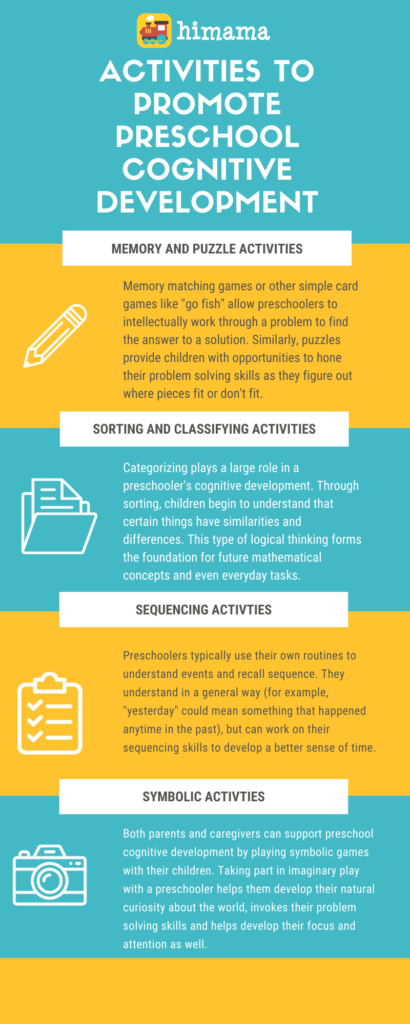 himama

ACTIVITIES TO PROMOTE PRESCHOOL COGNITIVE DEVELOPMENT

MEMORY AND PUZZLE ACTIVITIES

Memory matching games or other simple card games like "go fish" allow preschoolers to intellectually work through a problem to find the answer to a solution. Similarly, puzzles provide children with opportunities to hone their problem solving skills as they figure out where pieces fit or don't fit.

SORTING AND CLASSIFYING ACTIVITIES

Categorizing plays a large role in a preschooler's cognitive development. Through sorting, children begin to understand that certain things have similarities and differences. This type of logical thinking forms the foundation for future mathematical concepts and even everyday tasks.

SEQUENCING ACTIVTIES

Preschoolers typically use their own routines to understand events and recall sequence. They understand in a general way (for example, "yesterday" could mean something that happened anytime in the past), but can work on their sequencing skills to develop a better sense of time.

SYMBOLIC ACTIVTIES

Both parents and caregivers can support preschool cognitive development by playing symbolic games with their children. Taking part in imaginary play with a preschooler helps them develop their natural curiosity about the world, invokes their problem solving skills and helps develop their focus and attention as well.